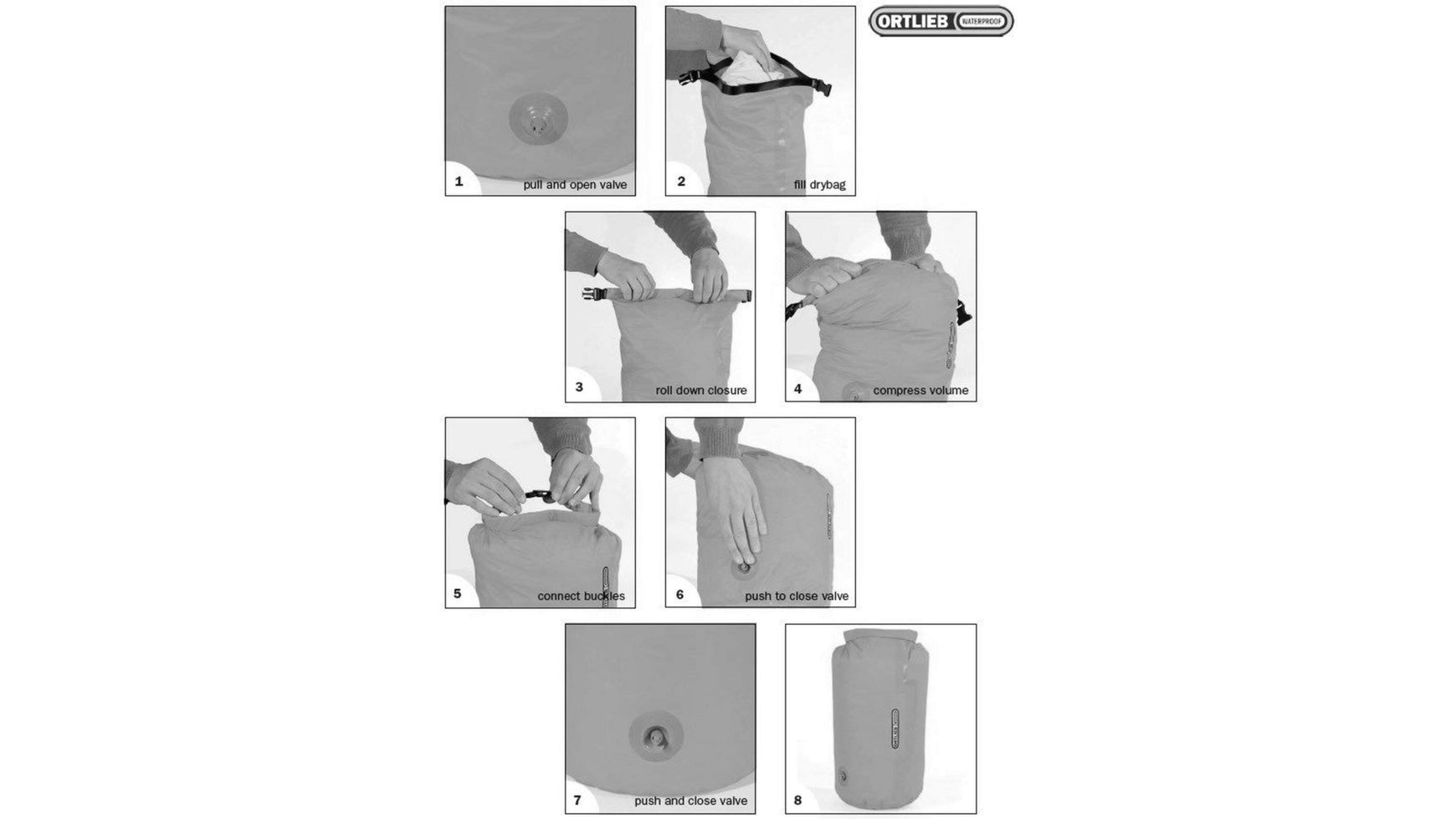 ORTLIEB WATERPROOF

1 pull and open valve

2 fill drybag

3 roll down closure

4 compress volume

5 connect buckles

6 push to close valve

7 push and close valve

8