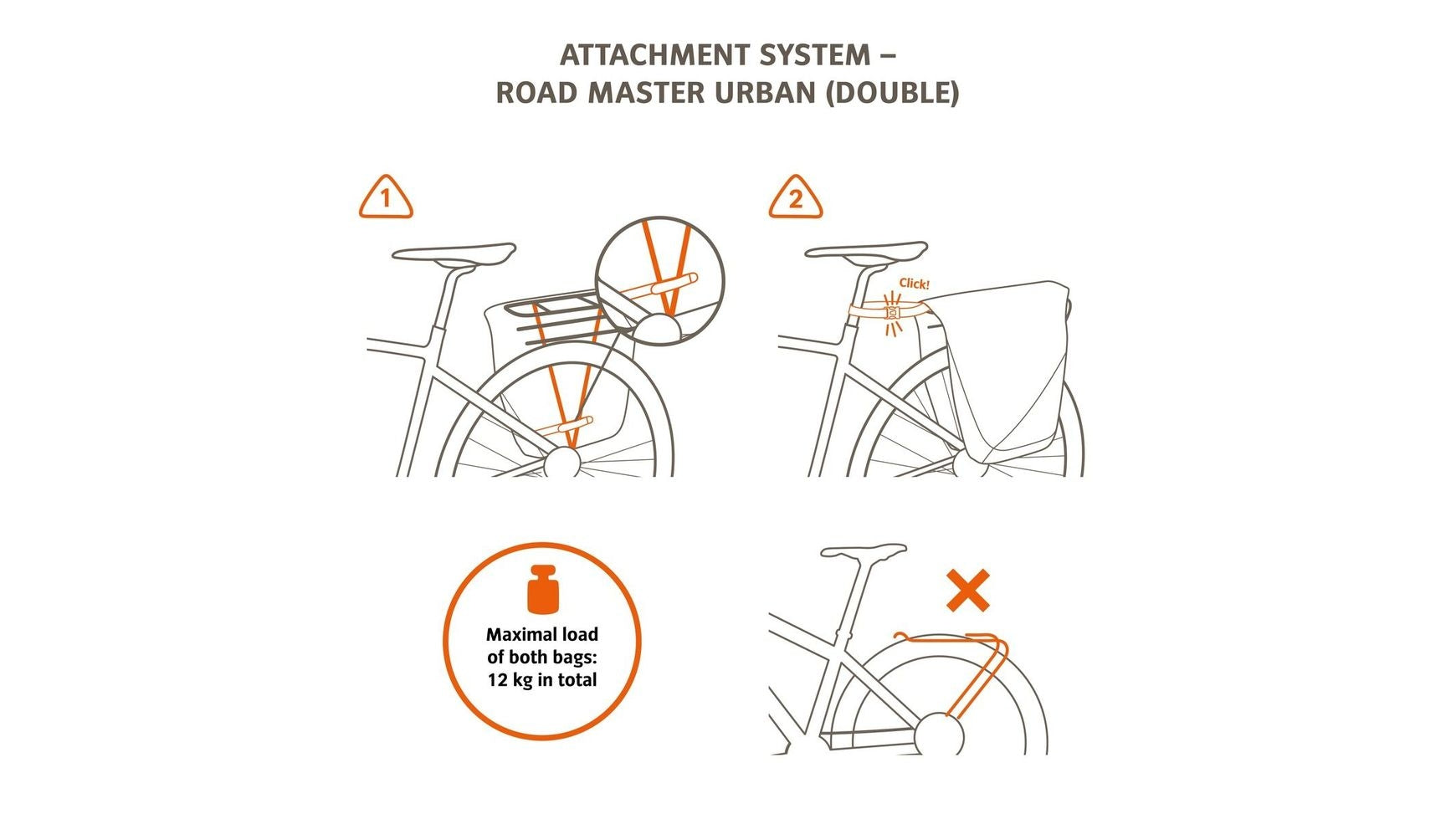 ATTACHMENT SYSTEM –
ROAD MASTER URBAN (DOUBLE)

1

2

Click!

Maximal load of both bags: 12 kg in total