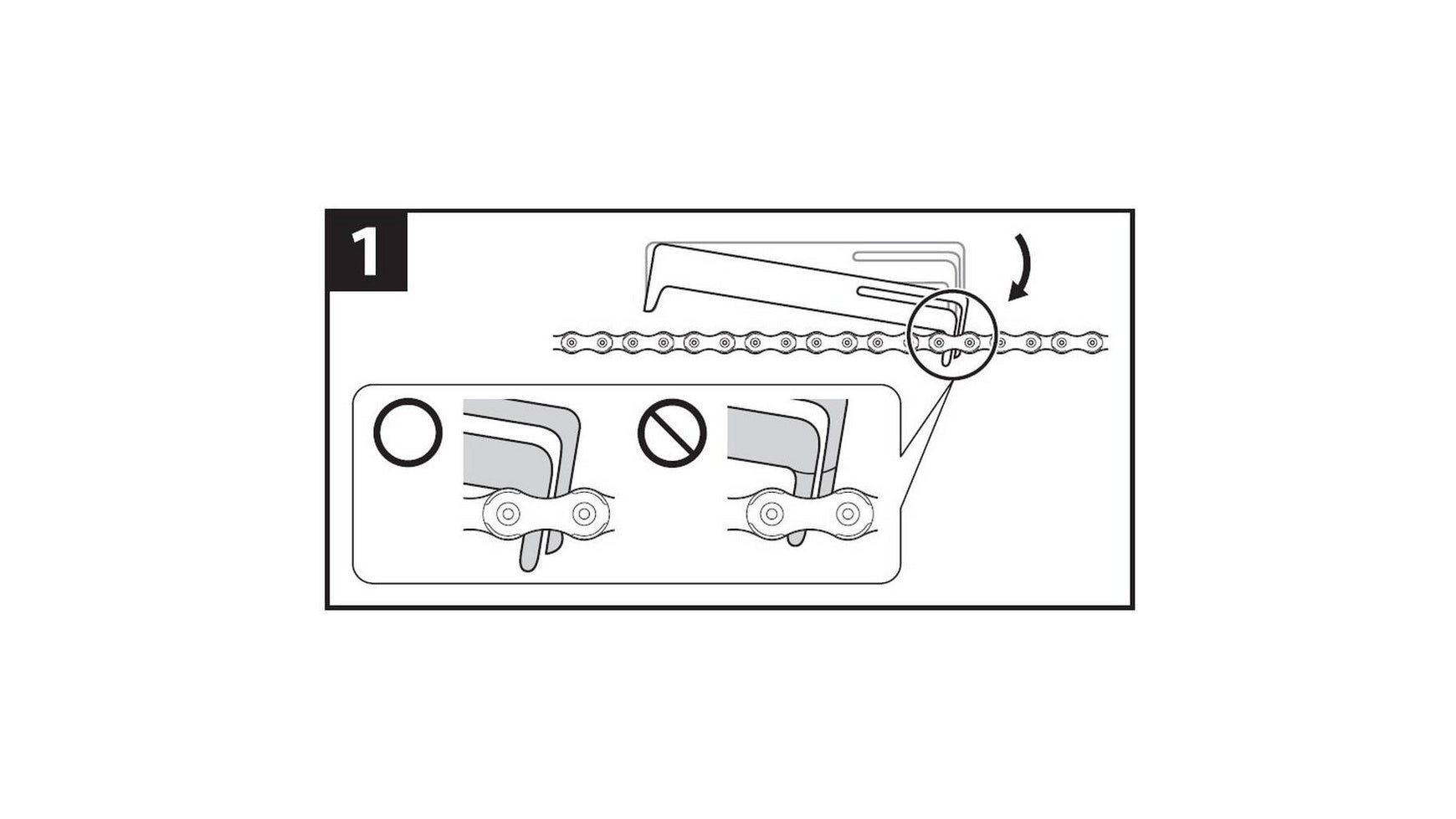 1